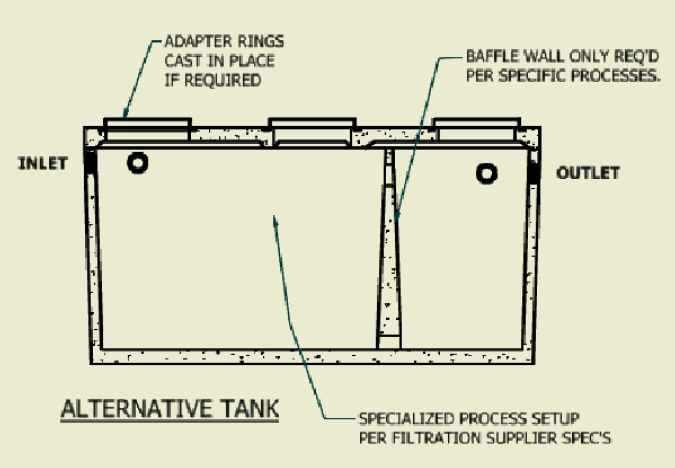 ADAPTER RINGS CAST IN PLACE IF REQUIRED

BAFFLE WALL ONLY REQ'D PER SPECIFIC PROCESSES.

INLET

OUTLET

ALTERNATIVE TANK

SPECIALIZED PROCESS SETUP PER FILTRATION SUPPLIER SPEC'S